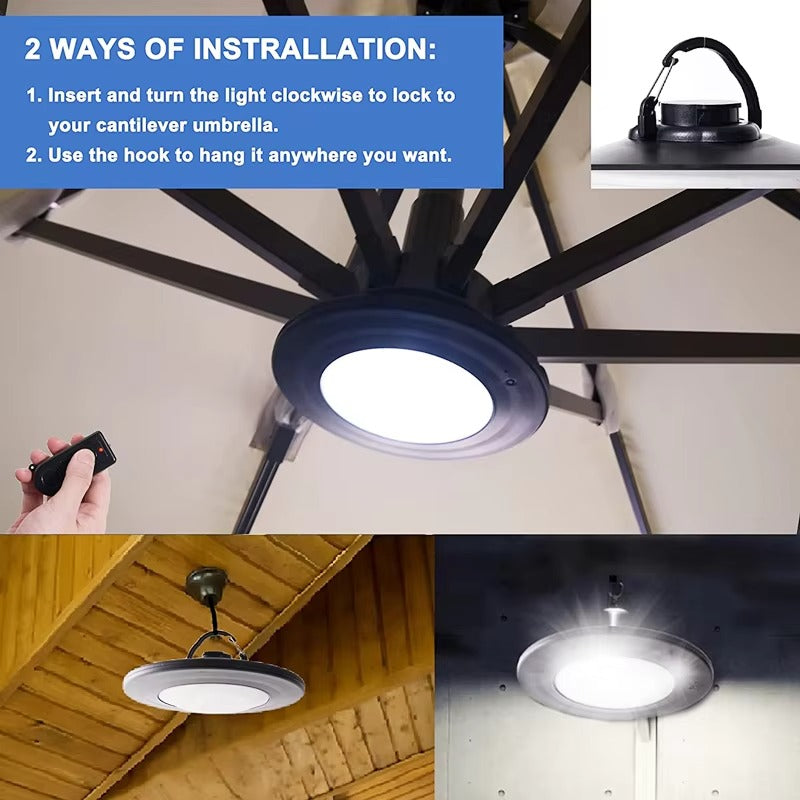 2 WAYS OF INSTRALLATION:

1. Insert and turn the light clockwise to lock to your cantilever umbrella.

2. Use the hook to hang it anywhere you want.